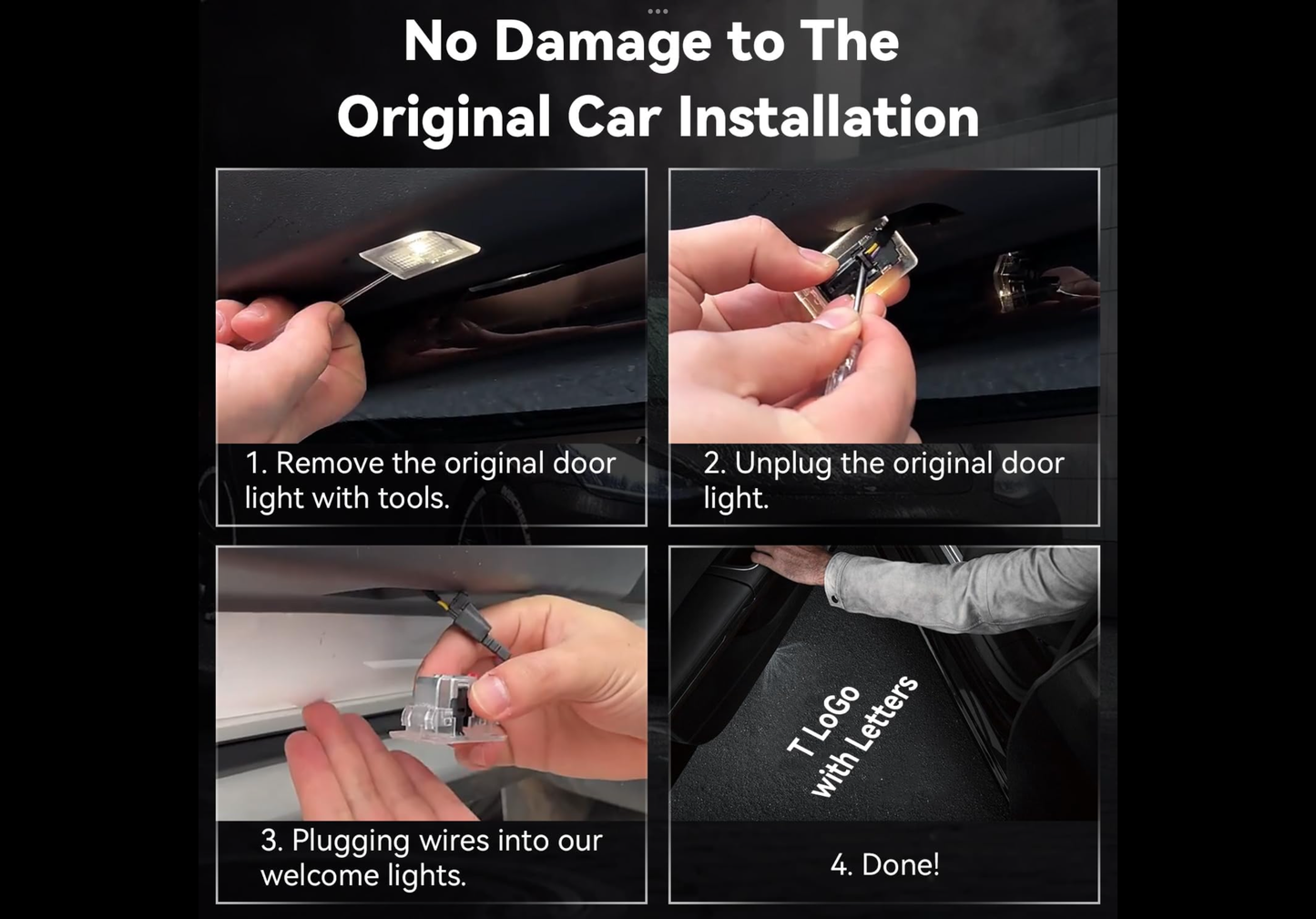 No Damage to The Original Car Installation

1. Remove the original door light with tools.

2. Unplug the original door light.

3. Plugging wires into our welcome lights.

T LoGo with Letters

4. Done!